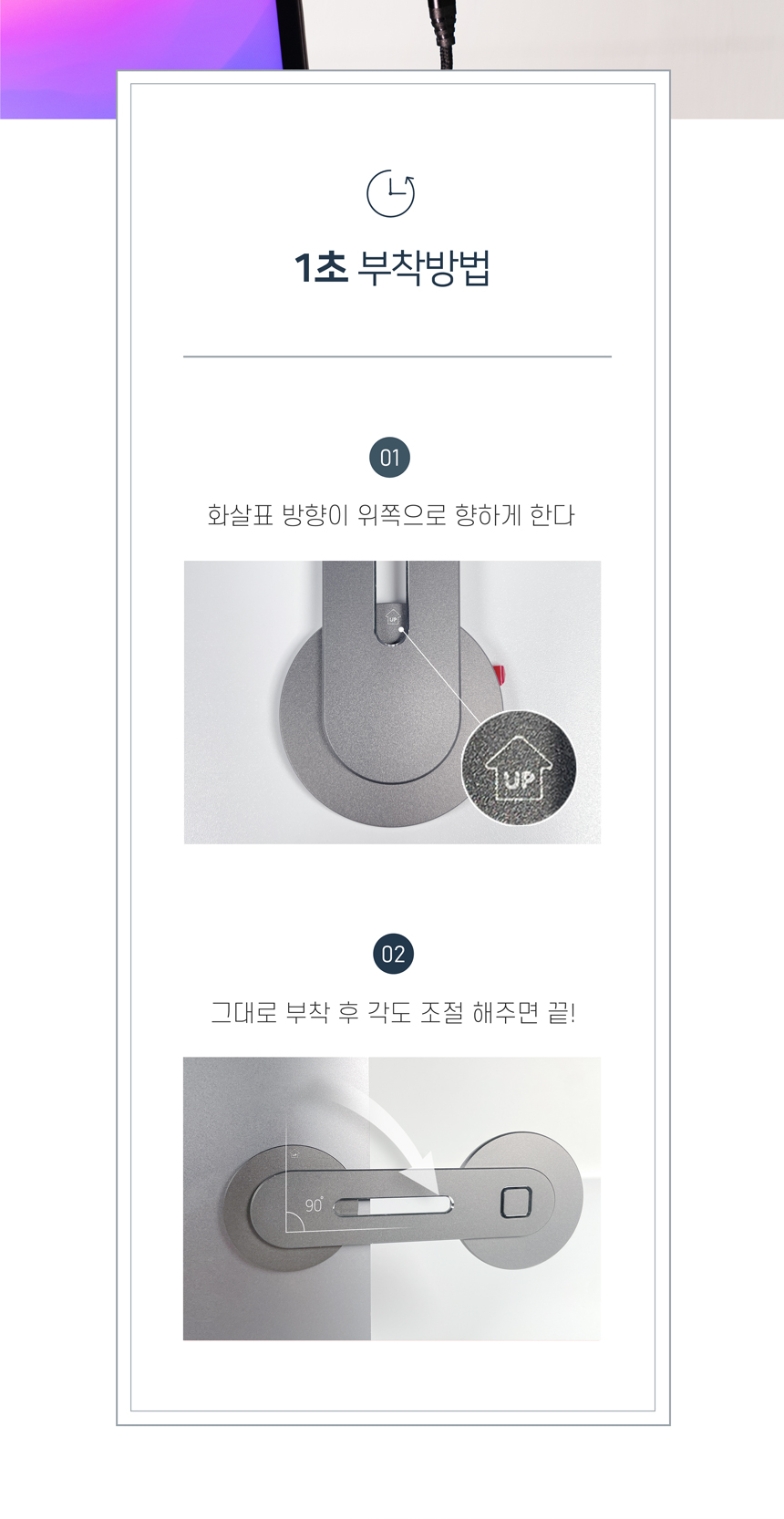 1초 부착방법

01

화살표 방향이 위쪽으로 향하게 한다

UP

UP

02

그대로 부착 후 각도 조절 해주면 끝!

90°